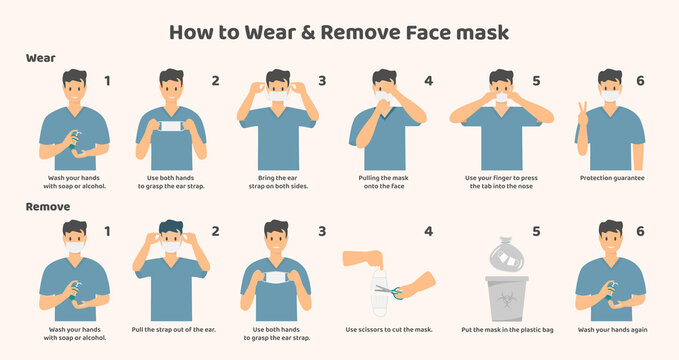 How to Wear & Remove Face mask

Wear

1
Wash your hands with soap or alcohol.

2
Use both hands to grasp the ear strap.

3
Bring the ear strap on both sides.

4
Pulling the mask onto the face

5
Use your finger to press the tab into the nose

6
Protection guarantee

Remove

1
Wash your hands with soap or alcohol.

2
Pull the strap out of the ear.

3
Use both hands to grasp the ear strap.

4
Use scissors to cut the mask.

5
Put the mask in the plastic bag

6
Wash your hands again