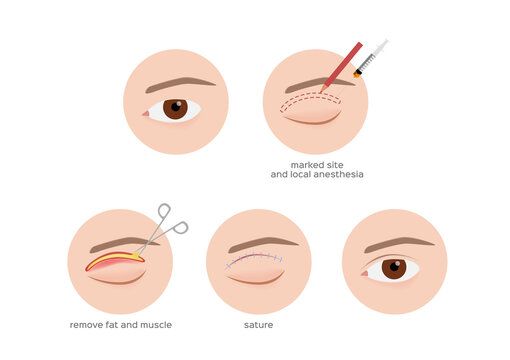 marked site
and local anesthesia

remove fat and muscle

sature