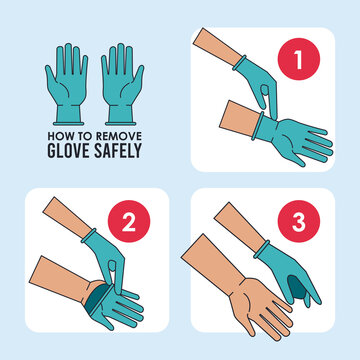 HOW TO REMOVE
GLOVE SAFELY

1

2

3