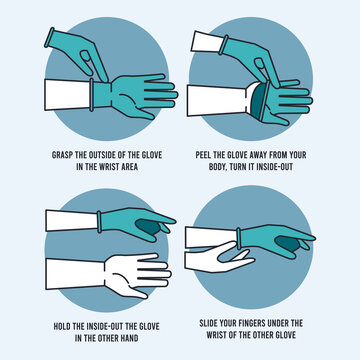 GRASP THE OUTSIDE OF THE GLOVE IN THE WRIST AREA

PEEL THE GLOVE AWAY FROM YOUR BODY, TURN IT INSIDE-OUT

HOLD THE INSIDE-OUT THE GLOVE IN THE OTHER HAND

SLIDE YOUR FINGERS UNDER THE WRIST OF THE OTHER GLOVE