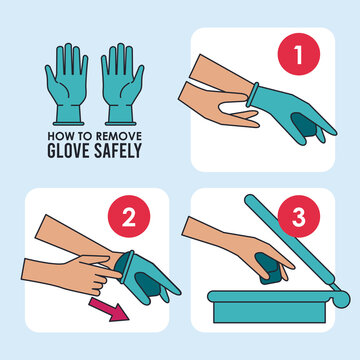 HOW TO REMOVE
GLOVE SAFELY

1

2

3