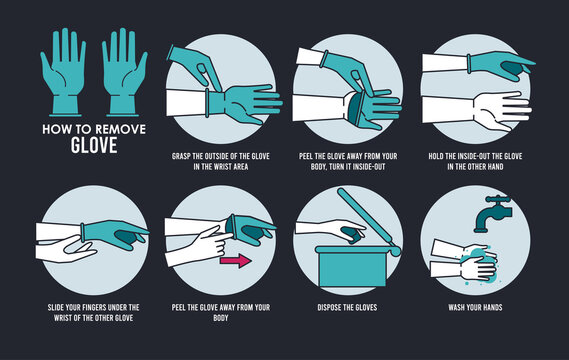 HOW TO REMOVE
GLOVE

GRASP THE OUTSIDE OF THE GLOVE IN THE WRIST AREA

PEEL THE GLOVE AWAY FROM YOUR BODY, TURN IT INSIDE-OUT

HOLD THE INSIDE-OUT THE GLOVE IN THE OTHER HAND

SLIDE YOUR FINGERS UNDER THE WRIST OF THE OTHER GLOVE

PEEL THE GLOVE AWAY FROM YOUR BODY

DISPOSE THE GLOVES

WASH YOUR HANDS