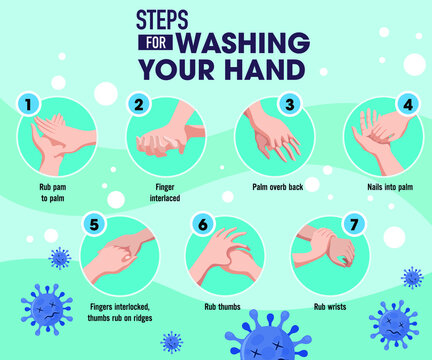 STEPS FOR WASHING YOUR HAND

1
Rub pam to palm

2
Finger interlaced

3
Palm overb back

4
Nails into palm

5
Fingers interlocked, thumbs rub on ridges

6
Rub thumbs

7
Rub wrists