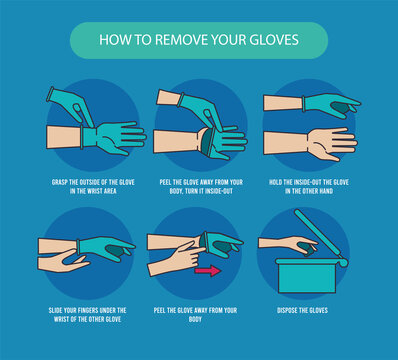 HOW TO REMOVE YOUR GLOVES

GRASP THE OUTSIDE OF THE GLOVE IN THE WRIST AREA

PEEL THE GLOVE AWAY FROM YOUR BODY, TURN IT INSIDE-OUT

HOLD THE INSIDE-OUT THE GLOVE IN THE OTHER HAND

SLIDE YOUR FINGERS UNDER THE WRIST OF THE OTHER GLOVE

PEEL THE GLOVE AWAY FROM YOUR BODY

DISPOSE THE GLOVES