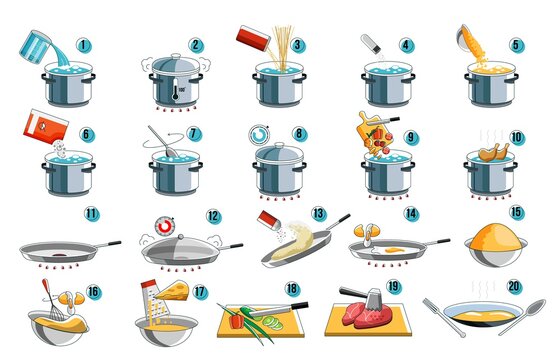 1
2
100°
3
4
5
6
7
8
9
10
11
12
13
14
15
16
17
18
19
20