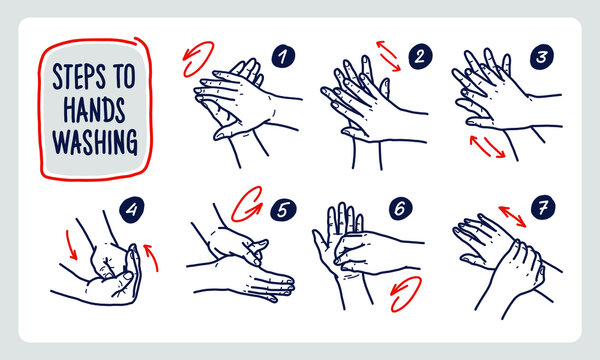 STEPS TO HANDS WASHING

1

2

3

4

5

6

7