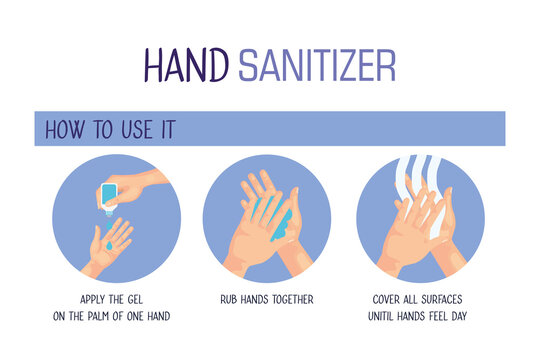 HAND SANITIZER

HOW TO USE IT

APPLY THE GEL ON THE PALM OF ONE HAND

RUB HANDS TOGETHER

COVER ALL SURFACES UNITIL HANDS FEEL DAY