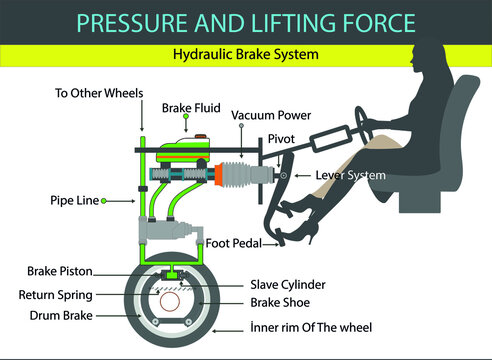 PRESSURE AND LIFTING FORCE

Hydraulic Brake System

To Other Wheels

Brake Fluid

Vacuum Power

Pivot

Lever System

Pipe Line

Foot Pedal

Brake Piston

Return Spring

Drum Brake

Slave Cylinder

Brake Shoe

İnner rim Of The wheel