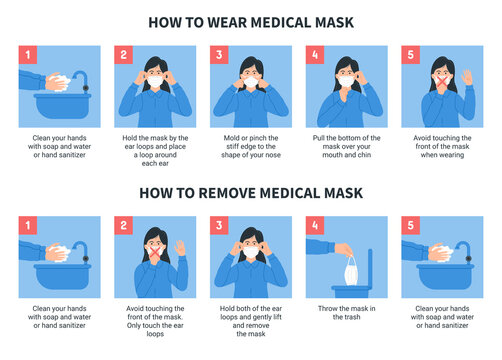 HOW TO WEAR MEDICAL MASK

1
Clean your hands with soap and water or hand sanitizer

2
Hold the mask by the ear loops and place a loop around each ear

3
Mold or pinch the stiff edge to the shape of your nose

4
Pull the bottom of the mask over your mouth and chin

5
Avoid touching the front of the mask when wearing

HOW TO REMOVE MEDICAL MASK

1
Clean your hands with soap and water or hand sanitizer

2
Avoid touching the front of the mask. Only touch the ear loops

3
Hold both of the ear loops and gently lift and remove the mask

4
Throw the mask in the trash

5
Clean your hands with soap and water or hand sanitizer