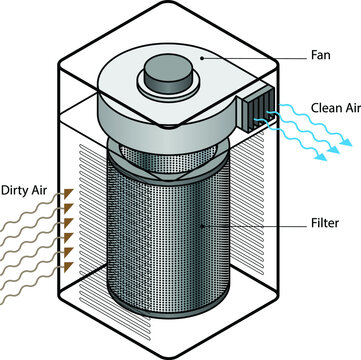 Fan

Clean Air

Dirty Air

Filter