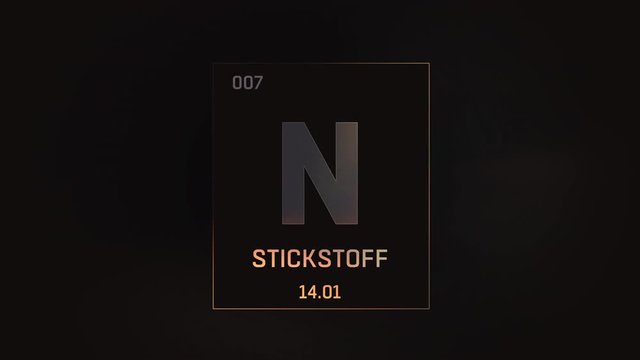 007

N

STICKSTOFF

14.01