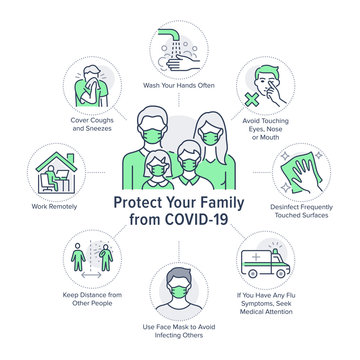 Wash Your Hands Often

Cover Coughs and Sneezes

Avoid Touching Eyes, Nose or Mouth

Work Remotely

Desinfect Frequently Touched Surfaces

Protect Your Family from COVID-19

Keep Distance from Other People

If You Have Any Flu Symptoms, Seek Medical Attention

Use Face Mask to Avoid Infecting Others