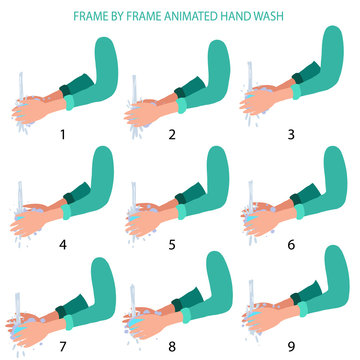 FRAME BY FRAME ANIMATED HAND WASH

1

2

3

4

5

6

7

8

9