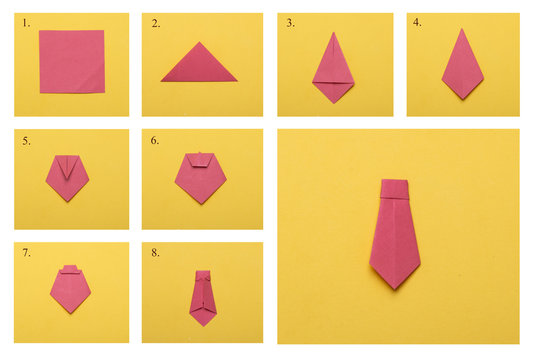 1.

2.

3.

4.

5.

6.

7.

8.