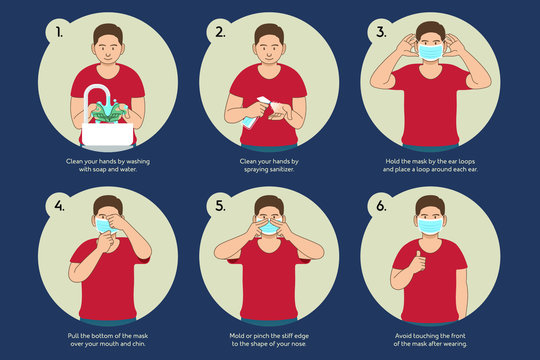 1.

Clean your hands by washing with soap and water.

2.

Clean your hands by spraying sanitizer.

3.

Hold the mask by the ear loops and place a loop around each ear.

4.

Pull the bottom of the mask over your mouth and chin.

5.

Mold or pinch the stiff edge to the shape of your nose.

6.

Avoid touching the front of the mask after wearing.