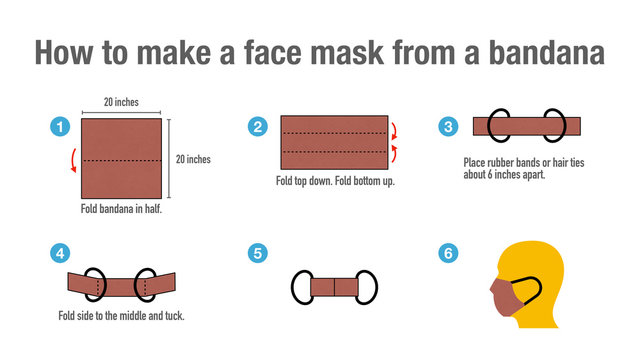 How to make a face mask from a bandana

1
20 inches
20 inches
Fold bandana in half.

2
Fold top down. Fold bottom up.

3
Place rubber bands or hair ties about 6 inches apart.

4
Fold side to the middle and tuck.

5

6