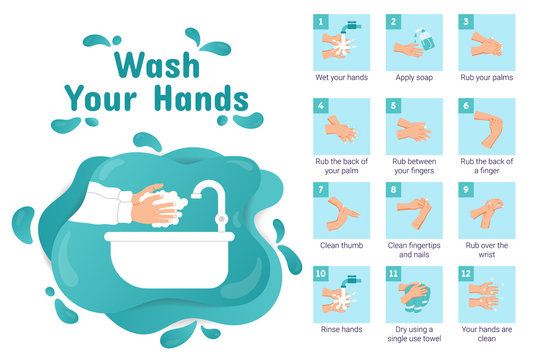 Wash Your Hands

1
Wet your hands

2
Apply soap

3
Rub your palms

4
Rub the back of your palm

5
Rub between your fingers

6
Rub the back of a finger

7
Clean thumb

8
Clean fingertips and nails

9
Rub over the wrist

10
Rinse hands

11
Dry using a single use towel

12
Your hands are clean