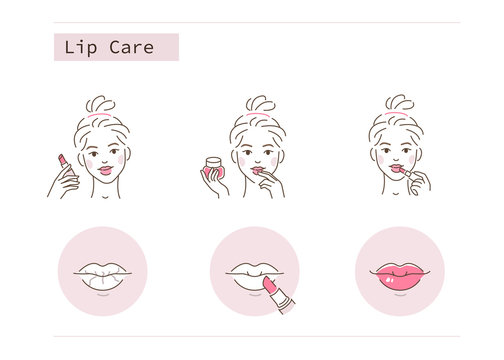 Lip Care