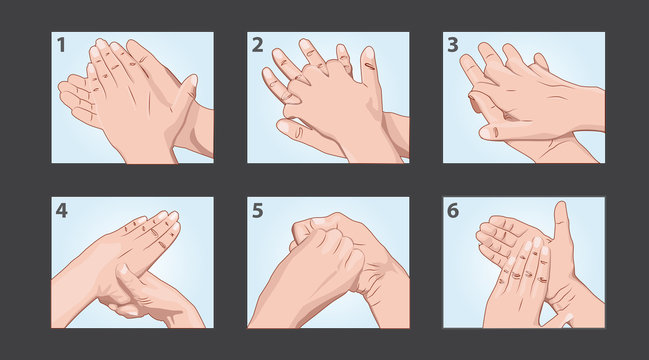 1

2

3

4

5

6