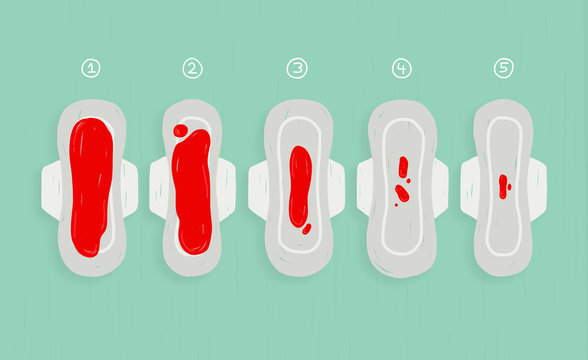 ①
②
③
④
⑤