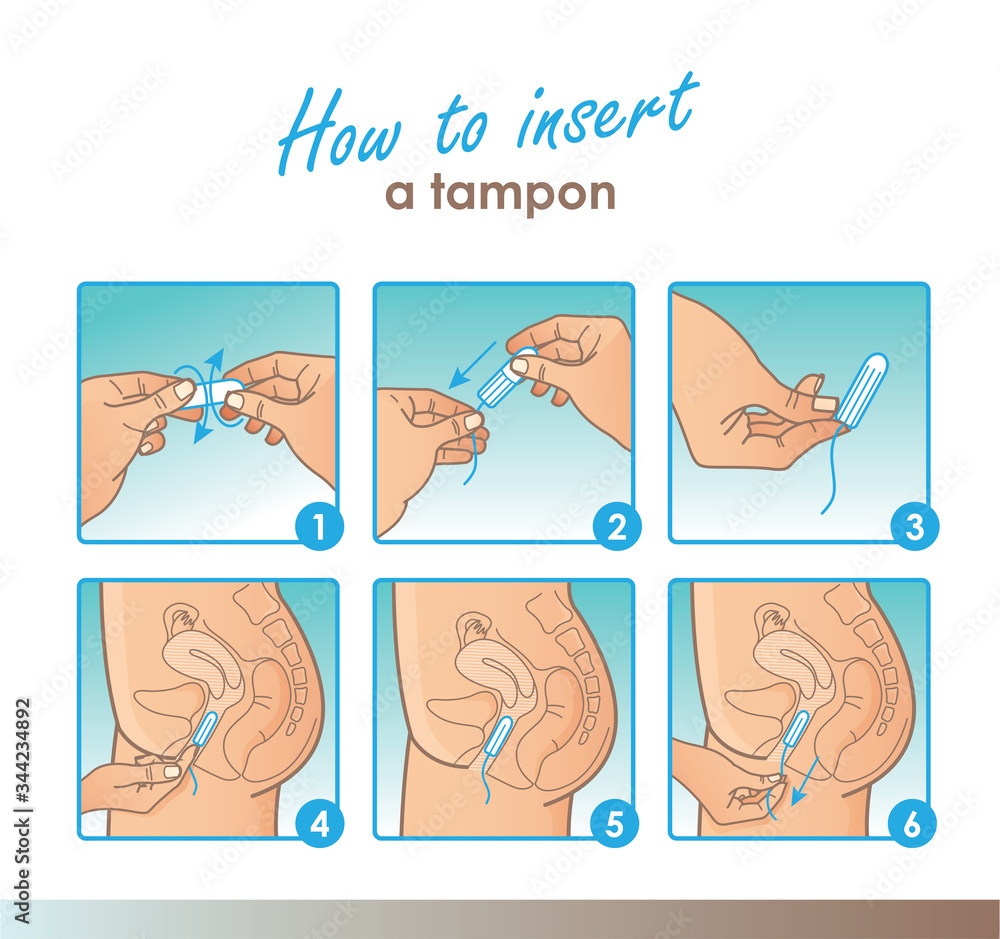 How to insert
a tampon

1

2

3

4

5

6

Adobe Stock | #344234892