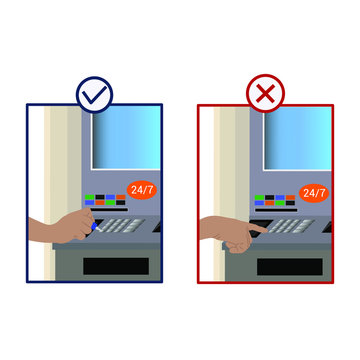 24/7

24/7