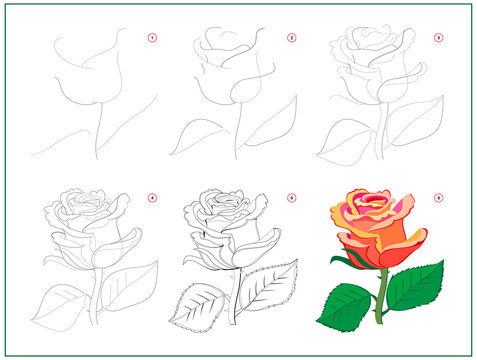 1
2
3
4
5
6