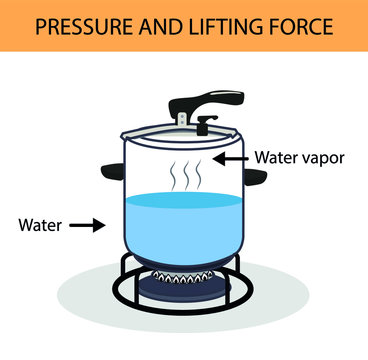 PRESSURE AND LIFTING FORCE

Water vapor

Water