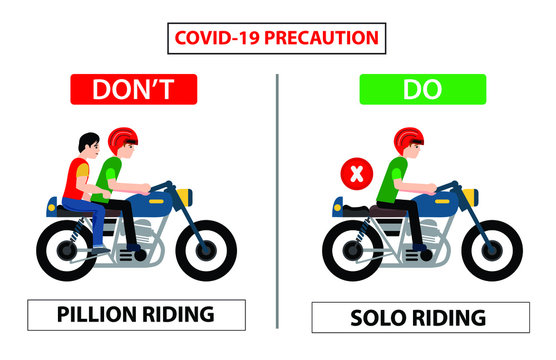 COVID-19 PRECAUTION

DON'T

PILLION RIDING

DO

SOLO RIDING