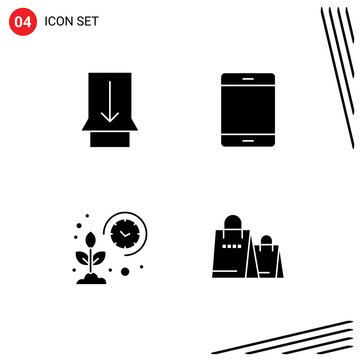 04 ICON SET