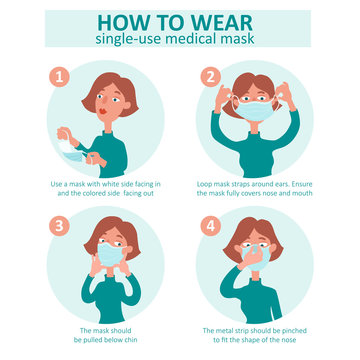 HOW TO WEAR
single-use medical mask

1

Use a mask with white side facing in and the colored side  facing out

2

Loop mask straps around ears. Ensure the mask fully covers nose and mouth

3

The mask should be pulled below chin

4

The metal strip should be pinched to fit the shape of the nose