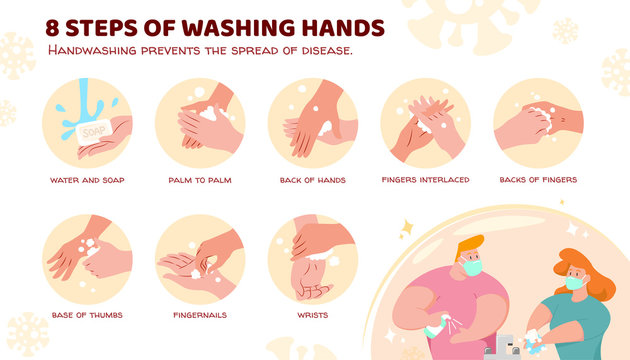 8 STEPS OF WASHING HANDS

Handwashing prevents the spread of disease.

SOAP

WATER AND SOAP

PALM TO PALM

BACK OF HANDS

FINGERS INTERLACED

BACKS OF FINGERS

BASE OF THUMBS

FINGERNAILS

WRISTS