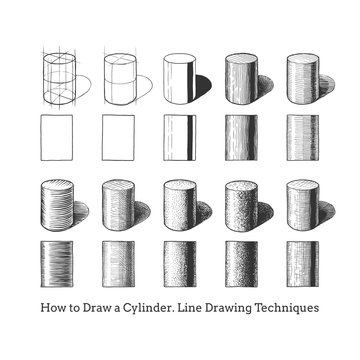 How to Draw a Cylinder. Line Drawing Techniques