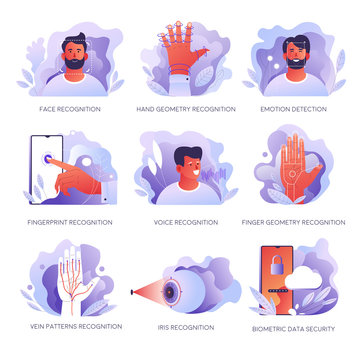 FACE RECOGNITION

HAND GEOMETRY RECOGNITION

EMOTION DETECTION

FINGERPRINT RECOGNITION

VOICE RECOGNITION

FINGER GEOMETRY RECOGNITION

VEIN PATTERNS RECOGNITION

IRIS RECOGNITION

BIOMETRIC DATA SECURITY