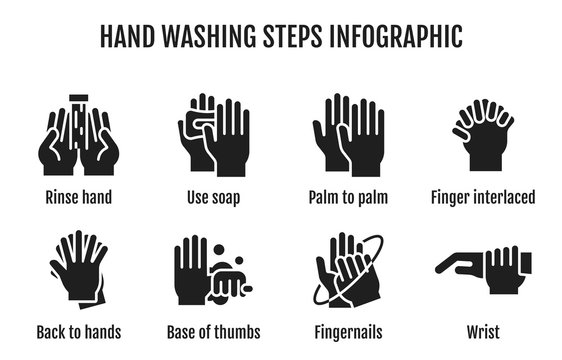 HAND WASHING STEPS INFOGRAPHIC

Rinse hand

Use soap

Palm to palm

Finger interlaced

Back to hands

Base of thumbs

Fingernails

Wrist