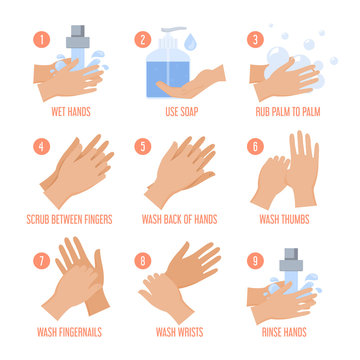 1
WET HANDS

2
USE SOAP

3
RUB PALM TO PALM

4
SCRUB BETWEEN FINGERS

5
WASH BACK OF HANDS

6
WASH THUMBS

7
WASH FINGERNAILS

8
WASH WRISTS

9
RINSE HANDS