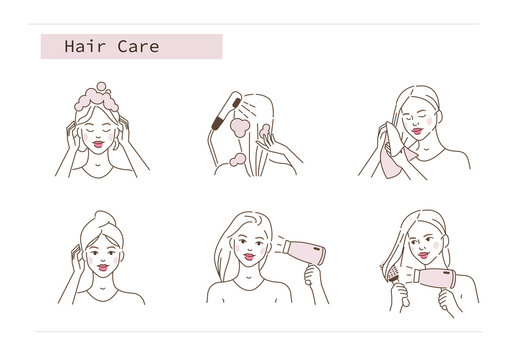 Hair Care