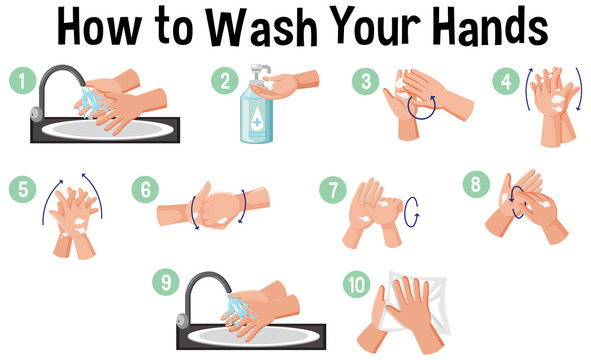 How to Wash Your Hands

1

2

3

4

5

6

7

8

9

10