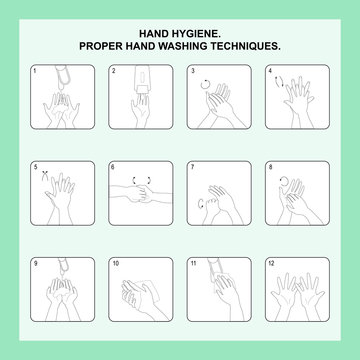 HAND HYGIENE.
PROPER HAND WASHING TECHNIQUES.

1

2

3

4

5

6

7

8

9

10

11

12