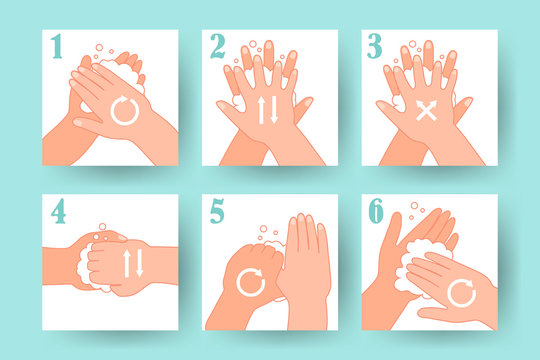 1

2

3

4

5

6