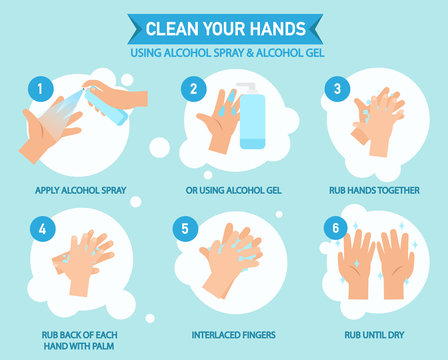 CLEAN YOUR HANDS

USING ALCOHOL SPRAY & ALCOHOL GEL

1

APPLY ALCOHOL SPRAY

2

OR USING ALCOHOL GEL

3

RUB HANDS TOGETHER

4

RUB BACK OF EACH HAND WITH PALM

5

INTERLACED FINGERS

6

RUB UNTIL DRY