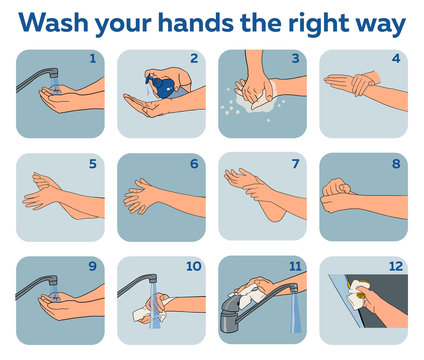 Wash your hands the right way

1

2

3

4

5

6

7

8

9

10

11

12