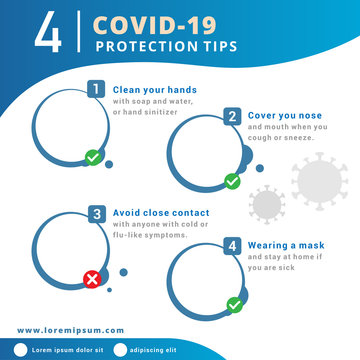 4 COVID-19
PROTECTION TIPS

1 Clean your hands
with soap and water, or hand sinitizer

2 Cover you nose
and mouth when you cough or sneeze.

3 Avoid close contact
with anyone with cold or flu-like symptoms.

4 Wearing a mask
and stay at home if you are sick

www.loremipsum.com

Lorem ipsum dolor sit

adipiscing elit