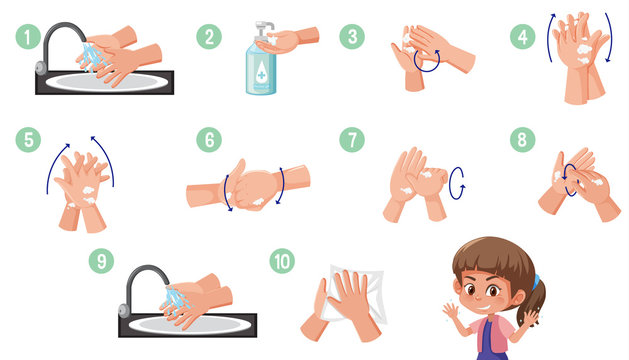 1
2
3
4
5
6
7
8
9
10