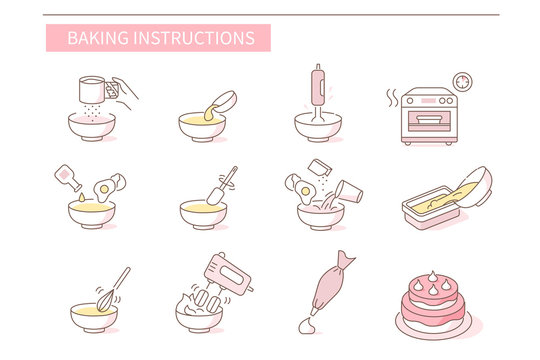 BAKING INSTRUCTIONS