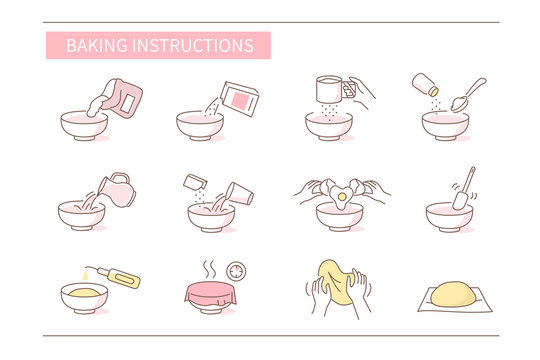 BAKING INSTRUCTIONS