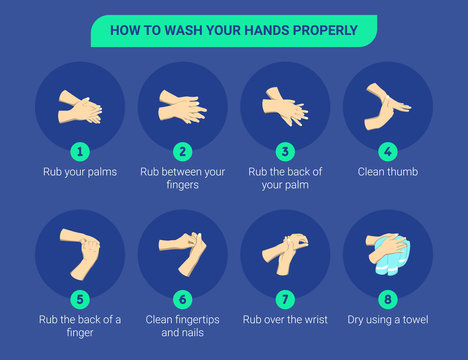 HOW TO WASH YOUR HANDS PROPERLY

1
Rub your palms

2
Rub between your fingers

3
Rub the back of your palm

4
Clean thumb

5
Rub the back of a finger

6
Clean fingertips and nails

7
Rub over the wrist

8
Dry using a towel