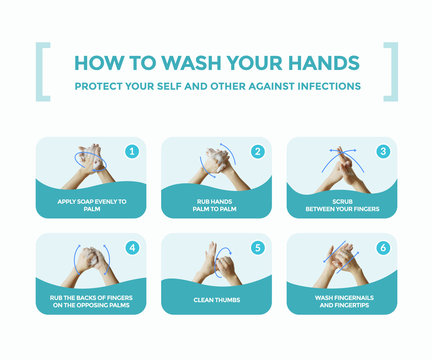 HOW TO WASH YOUR HANDS

PROTECT YOUR SELF AND OTHER AGAINST INFECTIONS

1
APPLY SOAP EVENLY TO PALM

2
RUB HANDS PALM TO PALM

3
SCRUB BETWEEN YOUR FINGERS

4
RUB THE BACKS OF FINGERS ON THE OPPOSING PALMS

5
CLEAN THUMBS

6
WASH FINGERNAILS AND FINGERTIPS