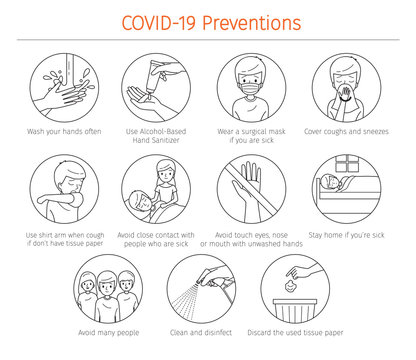 COVID-19 Preventions

Wash your hands often

Use Alcohol-Based Hand Sanitizer

Wear a surgical mask if you are sick

Cover coughs and sneezes

Use shirt arm when cough if don't have tissue paper

Avoid close contact with people who are sick

Avoid touch eyes, nose or mouth with unwashed hands

Stay home if you're sick

Avoid many people

Clean and disinfect

Discard the used tissue paper