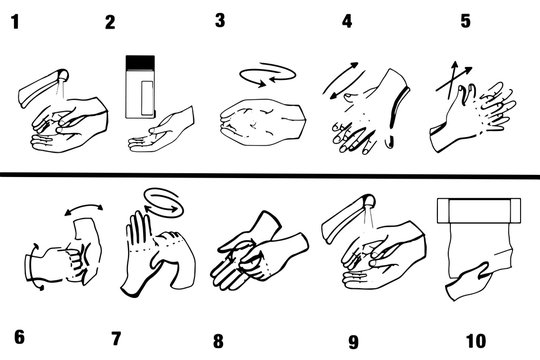 1 2 3 4 5

6 7 8 9 10